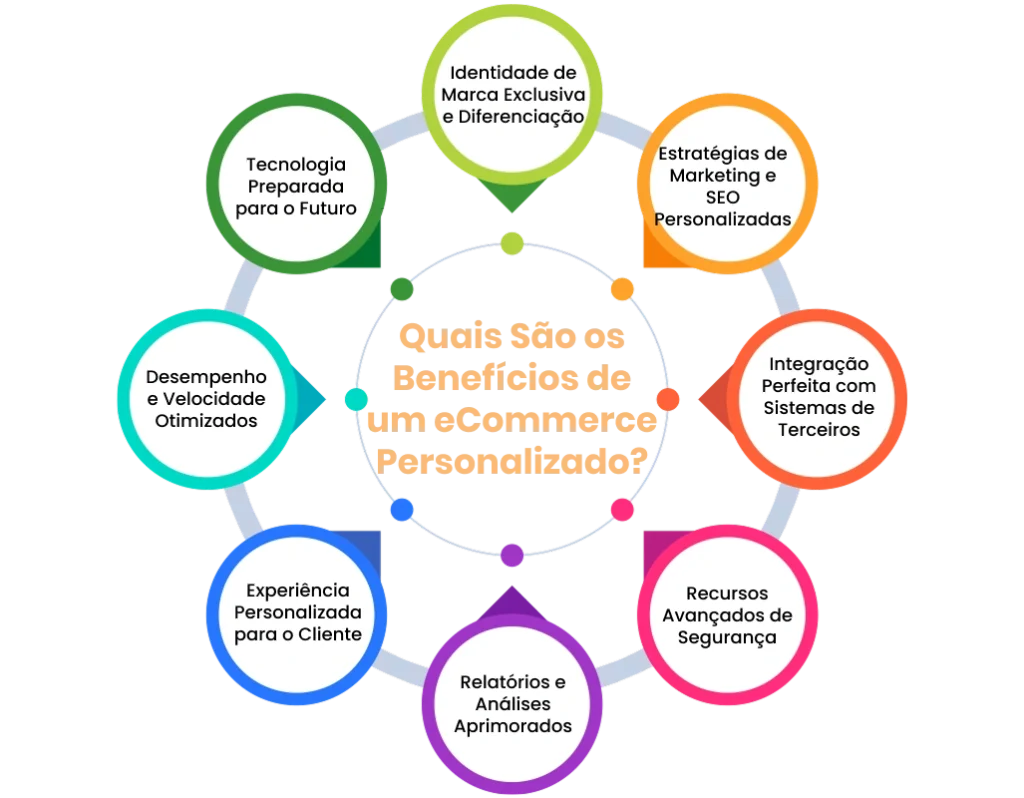 Quais São os Benefícios de um eCommerce Personalizado?

Identidade de Marca Exclusiva e Diferenciação

Estratégias de Marketing e SEO Personalizadas

Integração Perfeita com Sistemas de Terceiros

Recursos Avançados de Segurança

Relatórios e Análises Aprimorados

Experiência Personalizada para o Cliente

Desempenho e Velocidade Otimizados

Tecnologia Preparada para o Futuro