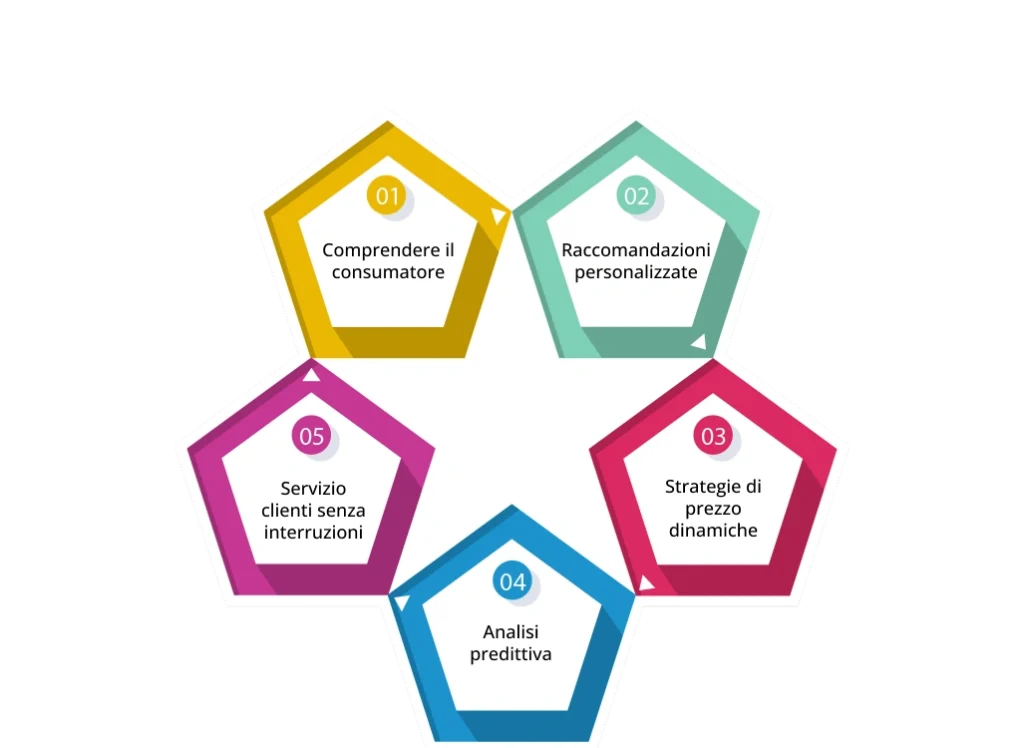 01
Comprendere il consumatore

02
Raccomandazioni personalizzate

03
Strategie di prezzo dinamiche

04
Analisi predittiva

05
Servizio clienti senza interruzioni