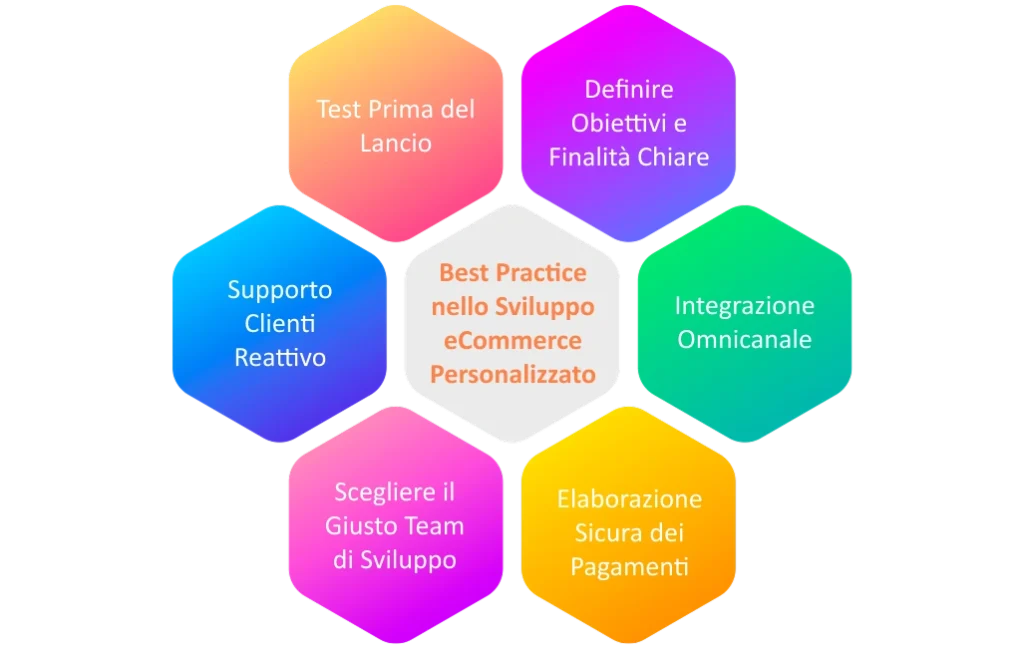 Test Prima del Lancio

Definire Obiettivi e Finalità Chiare

Supporto Clienti Reattivo

Best Practice nello Sviluppo eCommerce Personalizzato

Integrazione Omnicanale

Scegliere il Giusto Team di Sviluppo

Elaborazione Sicura dei Pagamenti