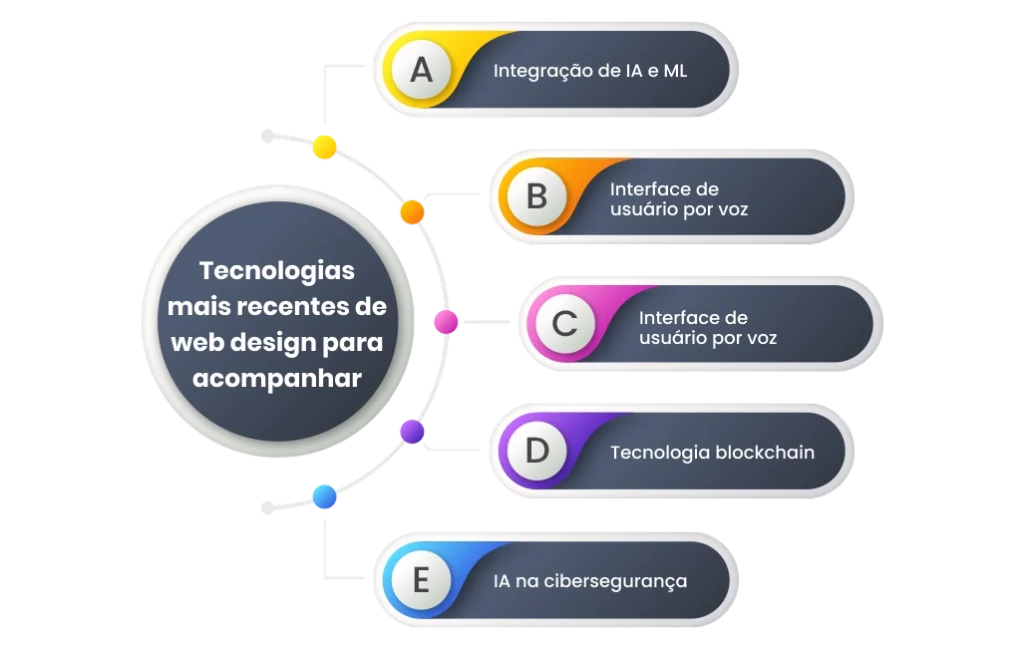 Tecnologias mais recentes de web design para acompanhar

A Integração de IA e ML

B Interface de usuário por voz

C Interface de usuário por voz

D Tecnologia blockchain

E IA na cibersegurança