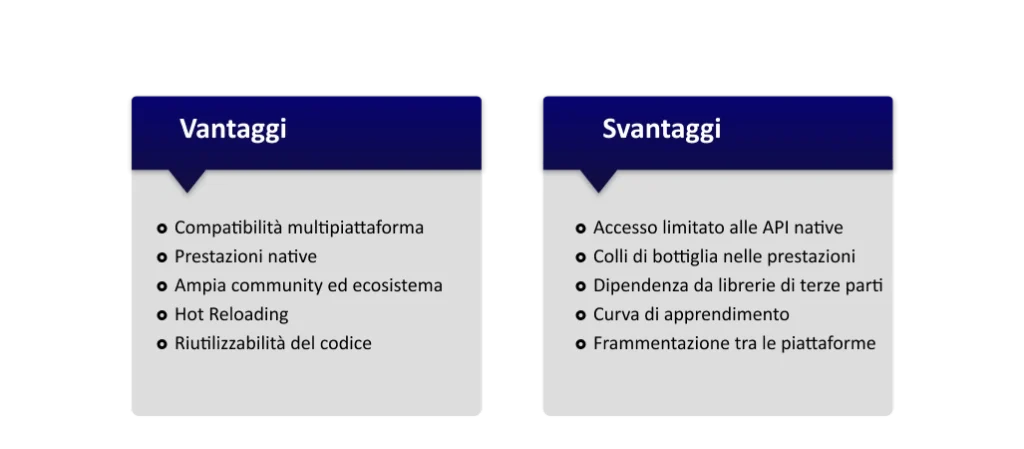 Vantaggi

- Compatibilità multipiattaforma
- Prestazioni native
- Ampia community ed ecosistema
- Hot Reloading
- Riutilizzabilità del codice

Svantaggi

- Accesso limitato alle API native
- Colli di bottiglia nelle prestazioni
- Dipendenza da librerie di terze parti
- Curva di apprendimento
- Frammentazione tra le piattaforme