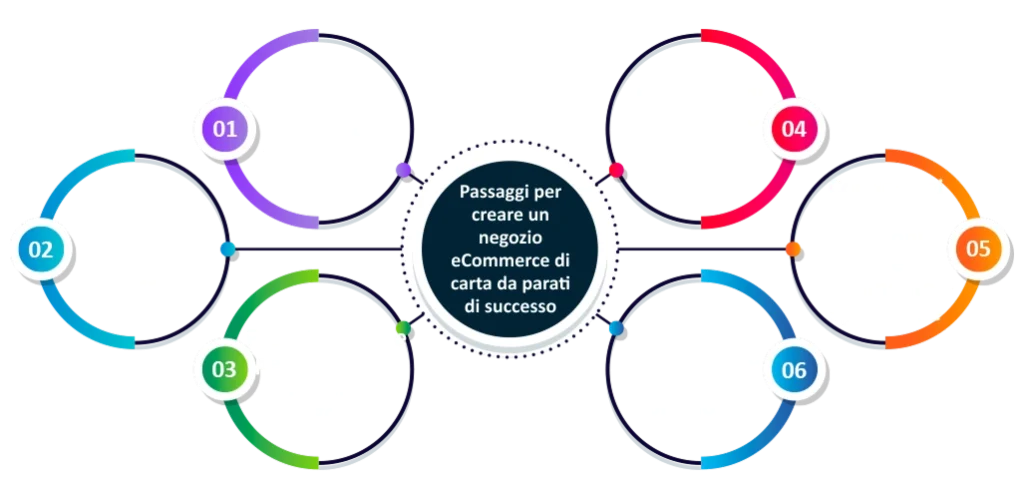 01

02

03

Passaggi per creare un negozio eCommerce di carta da parati di successo

04

05

06