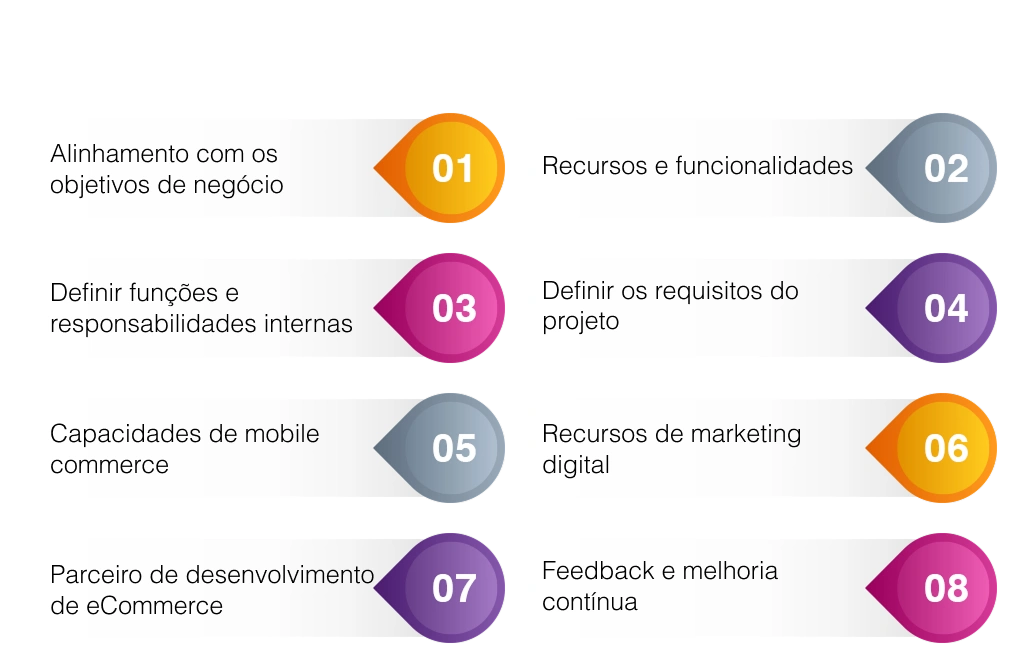 Alinhamento com os objetivos de negócio
01

Recursos e funcionalidades
02

Definir funções e responsabilidades internas
03

Definir os requisitos do projeto
04

Capacidades de mobile commerce
05

Recursos de marketing digital
06

Parceiro de desenvolvimento de eCommerce
07

Feedback e melhoria contínua
08